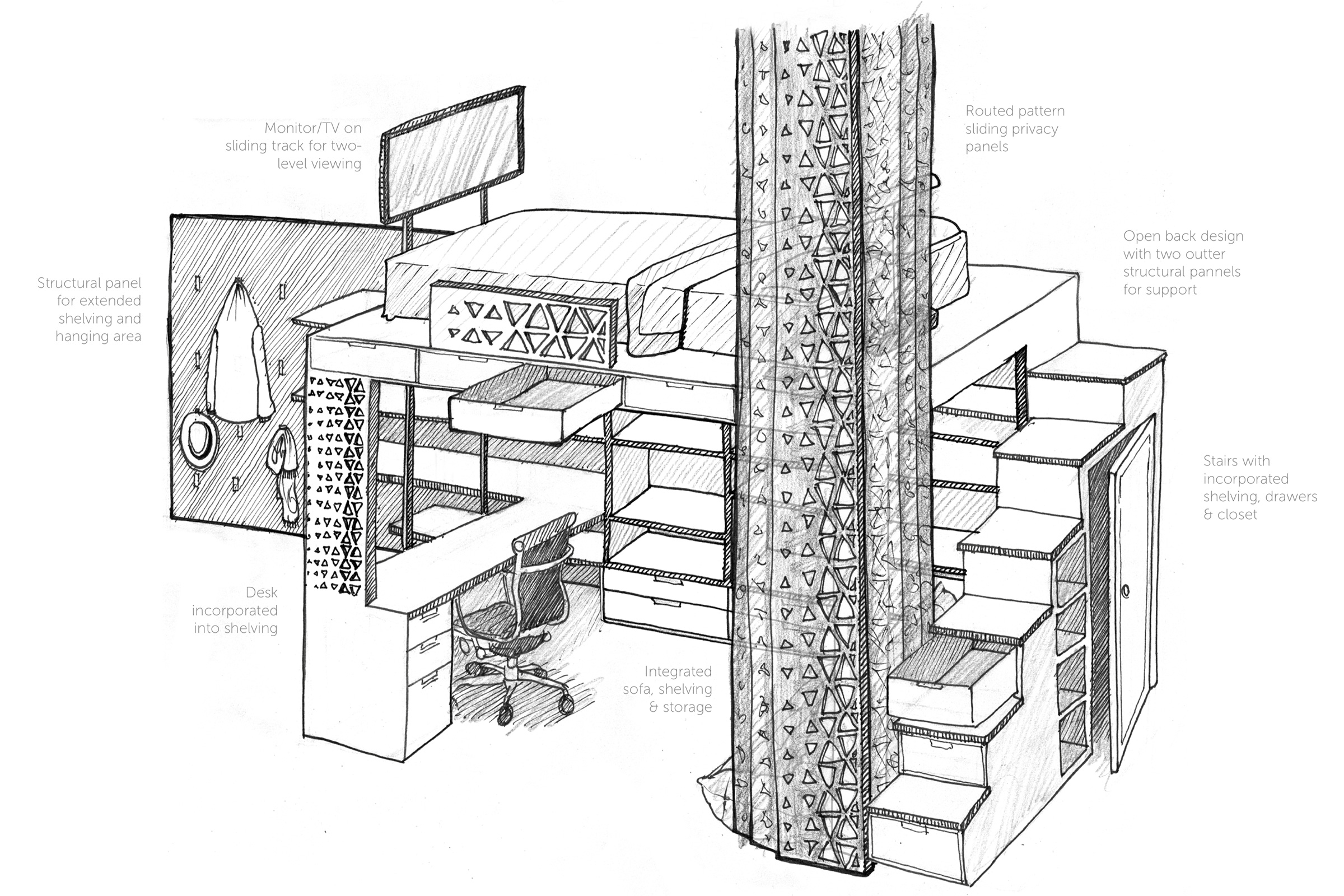 Monitor/TV on sliding track for two-level viewing

Routed pattern sliding privacy panels

Structural panel for extended shelving and hanging area

Open back design with two outter structural pannels for support

Stairs with incorporated shelving, drawers & closet

Desk incorporated into shelving

Integrated sofa, shelving & storage